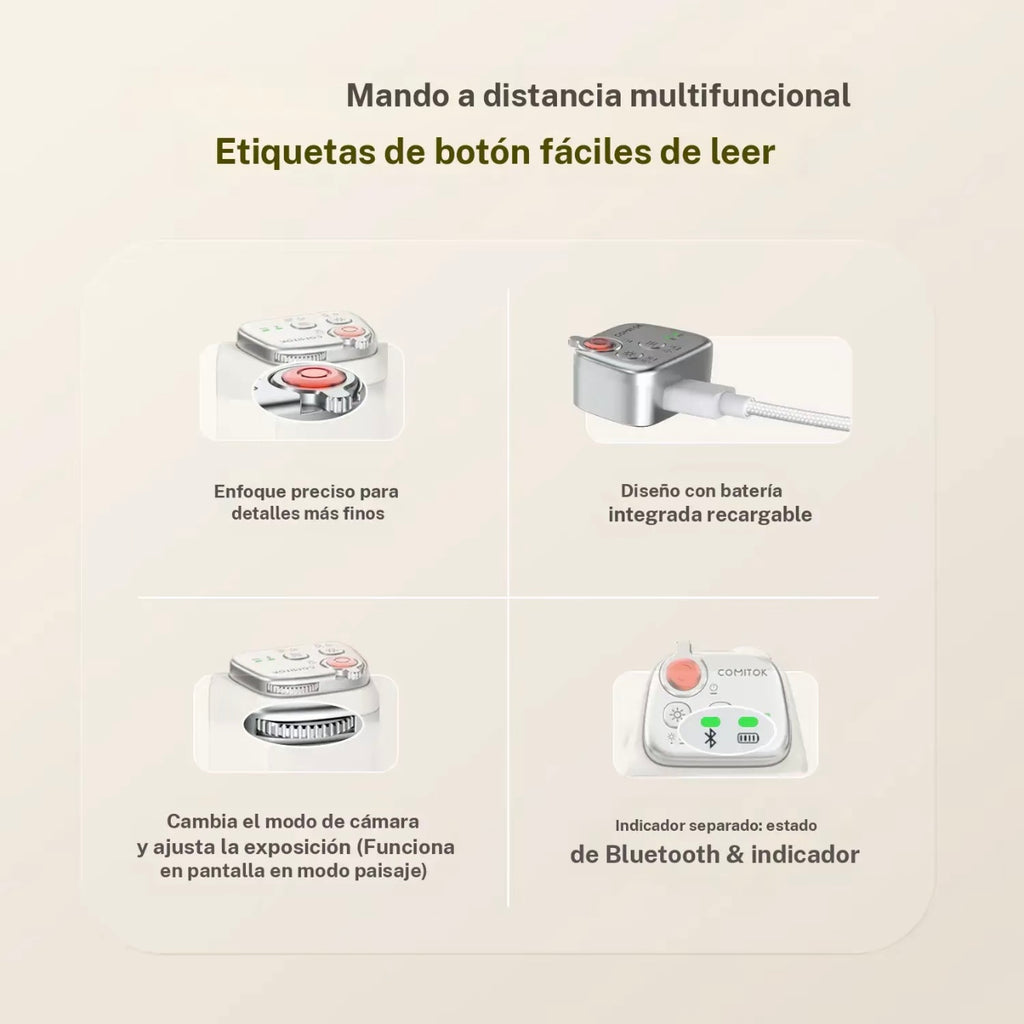 Mando a distancia multifuncional

Etiquetas de botón fáciles de leer

COMITOK

Enfoque preciso para detalles más finos

COMITOK

Diseño con batería integrada recargable

COMITOK

Cambia el modo de cámara y ajusta la exposición (Funciona en pantalla en modo paisaje)

COMITOK

Indicador separado: estado de Bluetooth & indicador