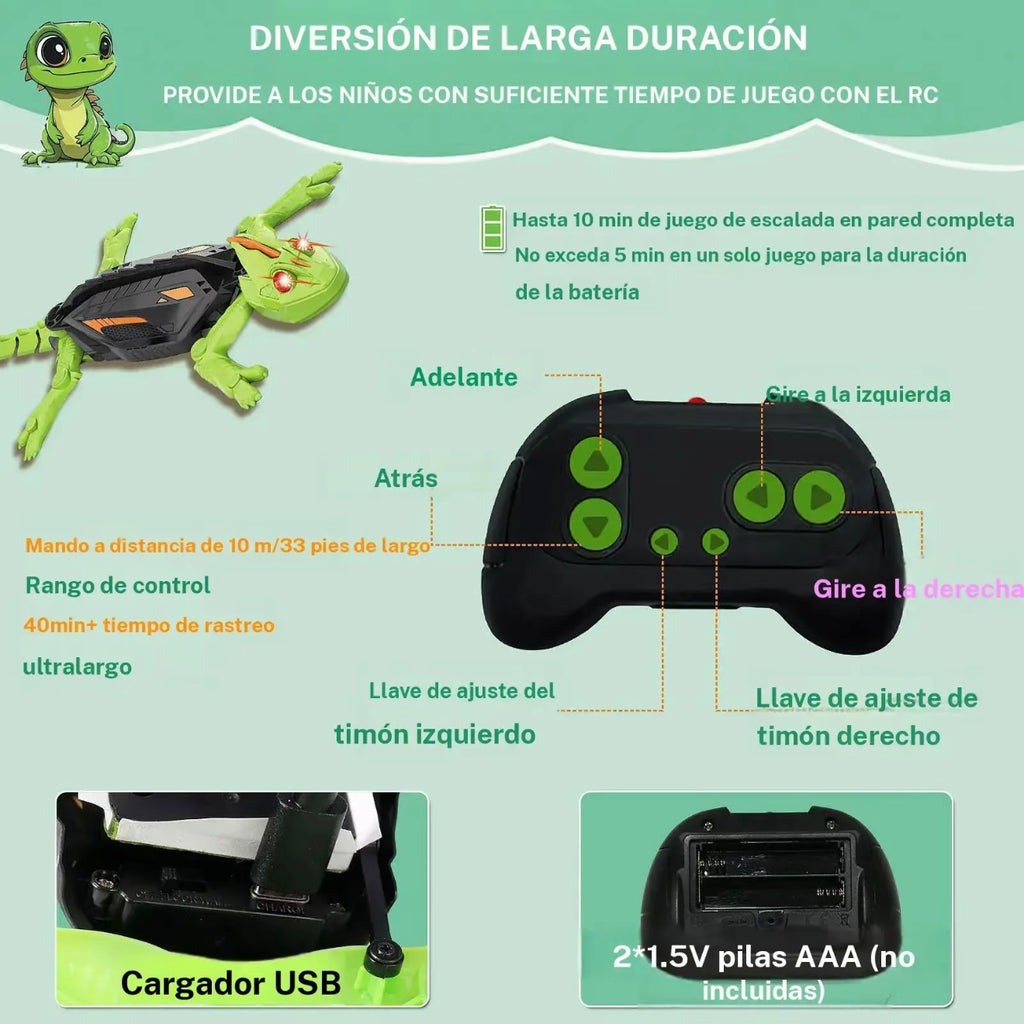 DIVERSIÓN DE LARGA DURACIÓN

PROVIDE A LOS NIÑOS CON SUFICIENTE TIEMPO DE JUEGO CON EL RC

Hasta 10 min de juego de escalada en pared completa
No exceda 5 min en un solo juego para la duración de la batería

Adelante

Gire a la izquierda

Atrás

Mando a distancia de 10 m/33 pies de largo

Rango de control

40min+ tiempo de rastreo ultralargo

Gire a la derecha

Llave de ajuste del timón izquierdo

Llave de ajuste de timón derecho

Cargador USB

2*1.5V pilas AAA (no incluidas)