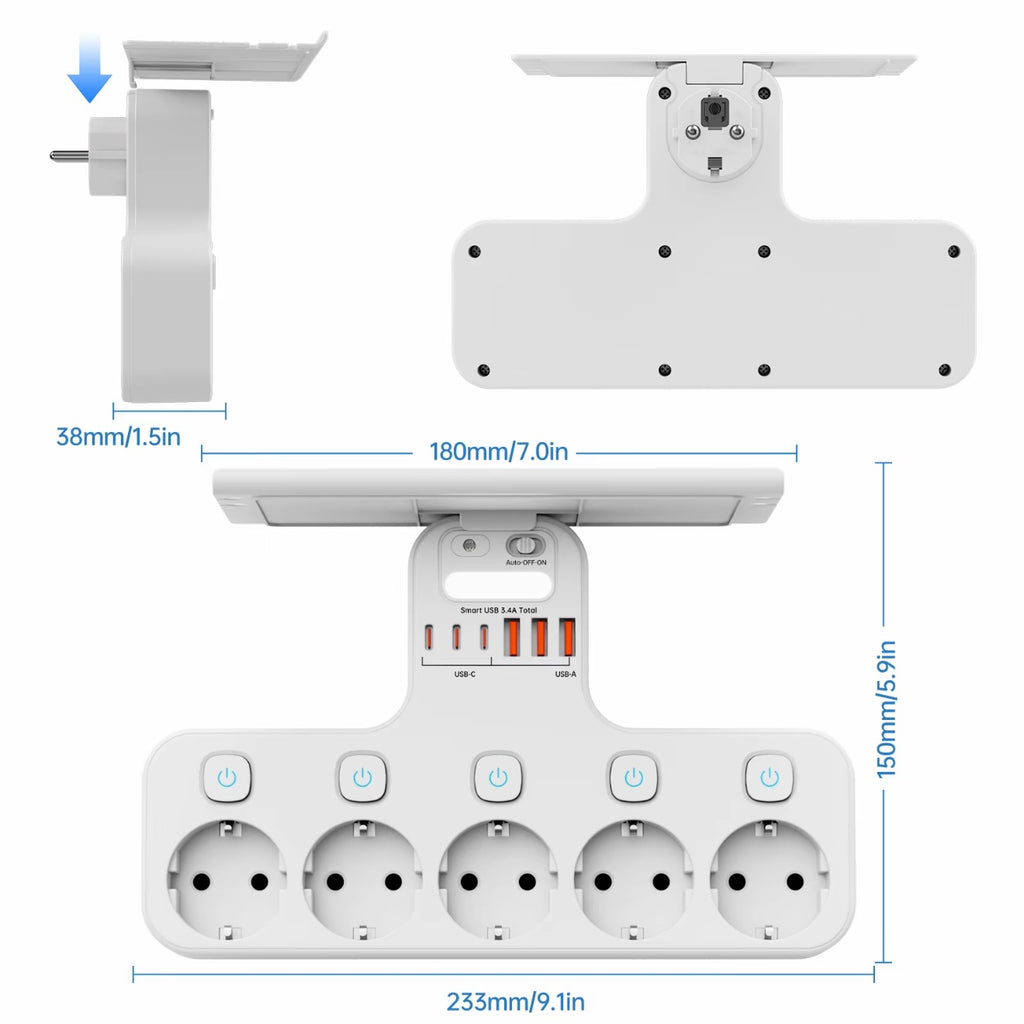 38mm/1.5in

180mm/7.0in

Auto-OFF-ON

Smart USB 3.4A Total

USB-C

USB-A

150mm/5.9in

233mm/9.1in