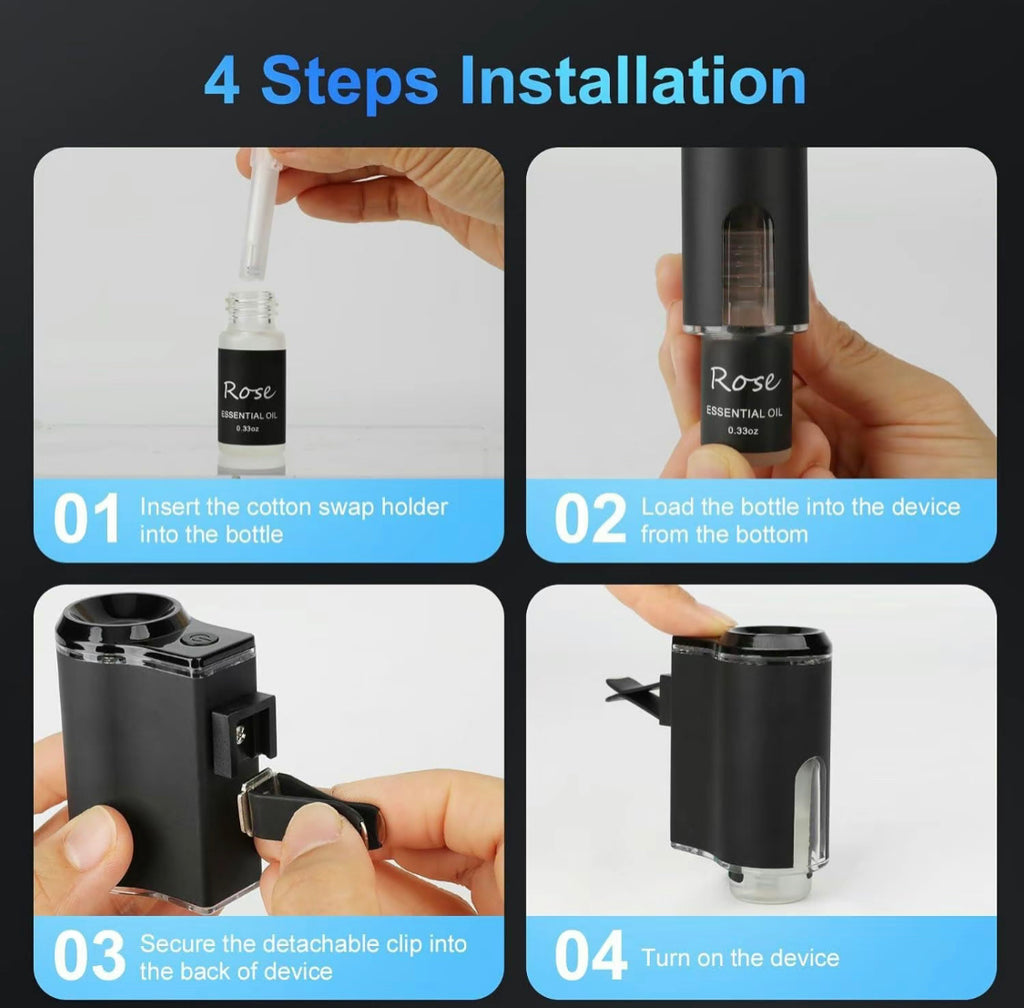 4 Steps Installation

Rose
ESSENTIAL OIL
0.33oz

01 Insert the cotton swap holder into the bottle

Rose
ESSENTIAL OIL
0.33oz

02 Load the bottle into the device from the bottom

03 Secure the detachable clip into the back of device

04 Turn on the device