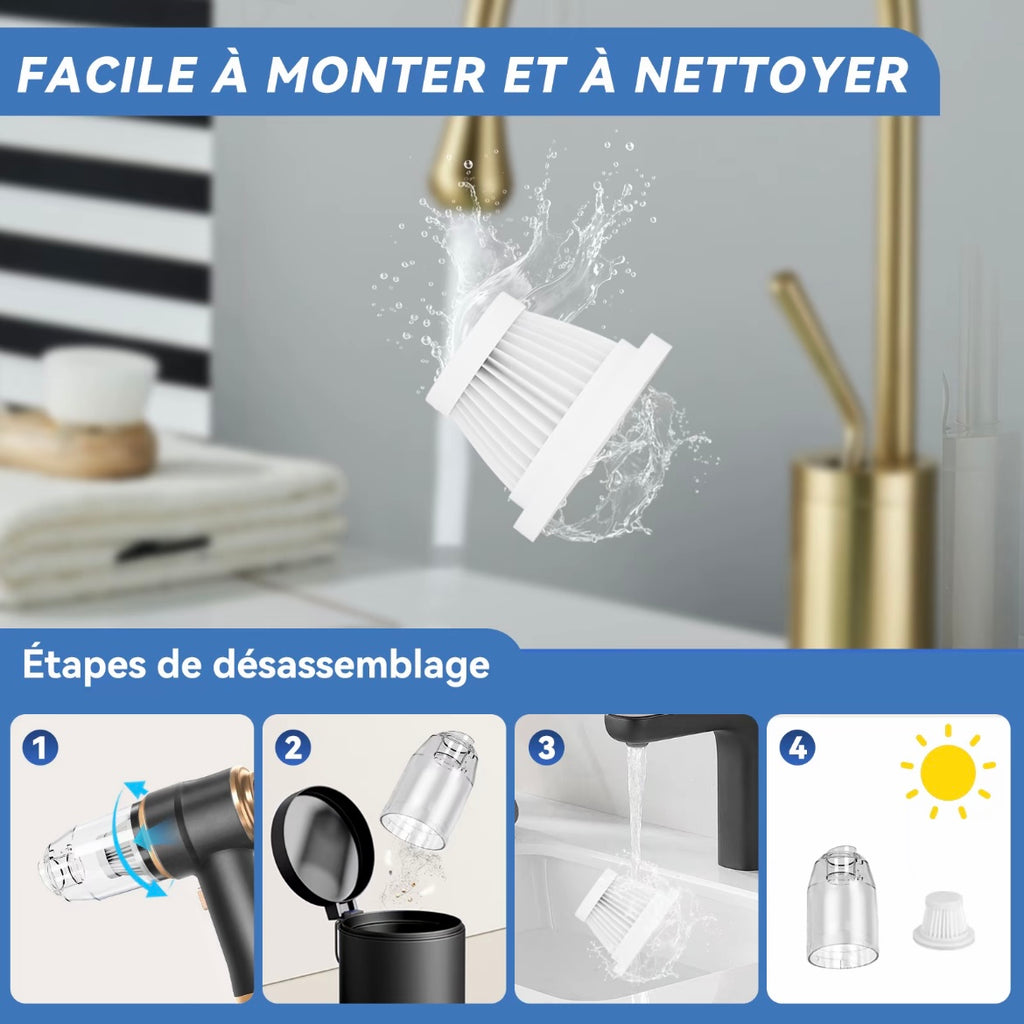 FACILE À MONTER ET À NETTOYER

Étapes de désassemblage

1

2

3

4