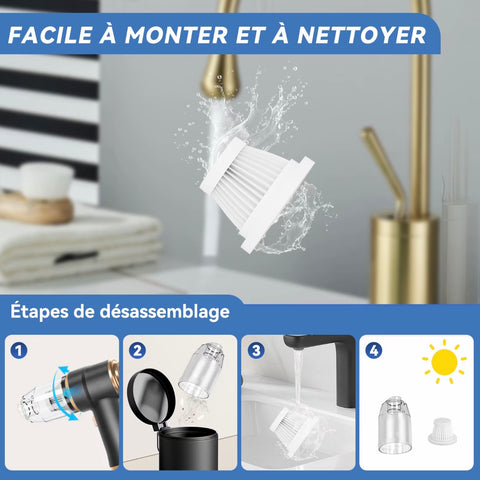 FACILE À MONTER ET À NETTOYER

Étapes de désassemblage

1

2

3

4