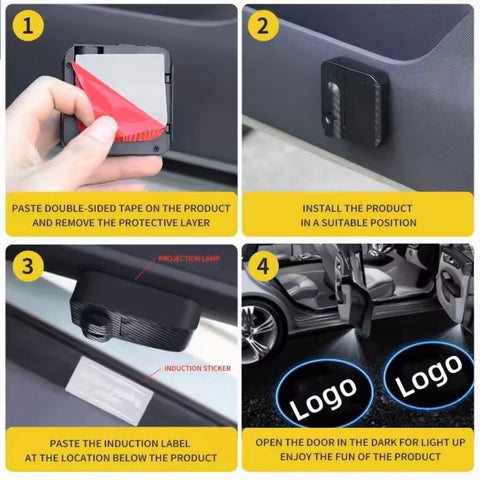 1

PASTE DOUBLE-SIDED TAPE ON THE PRODUCT AND REMOVE THE PROTECTIVE LAYER

2

INSTALL THE PRODUCT IN A SUITABLE POSITION

3

PROJECTION LAMP

INDUCTION STICKER

PASTE THE INDUCTION LABEL AT THE LOCATION BELOW THE PRODUCT

4

Logo

Logo

OPEN THE DOOR IN THE DARK FOR LIGHT UP ENJOY THE FUN OF THE PRODUCT