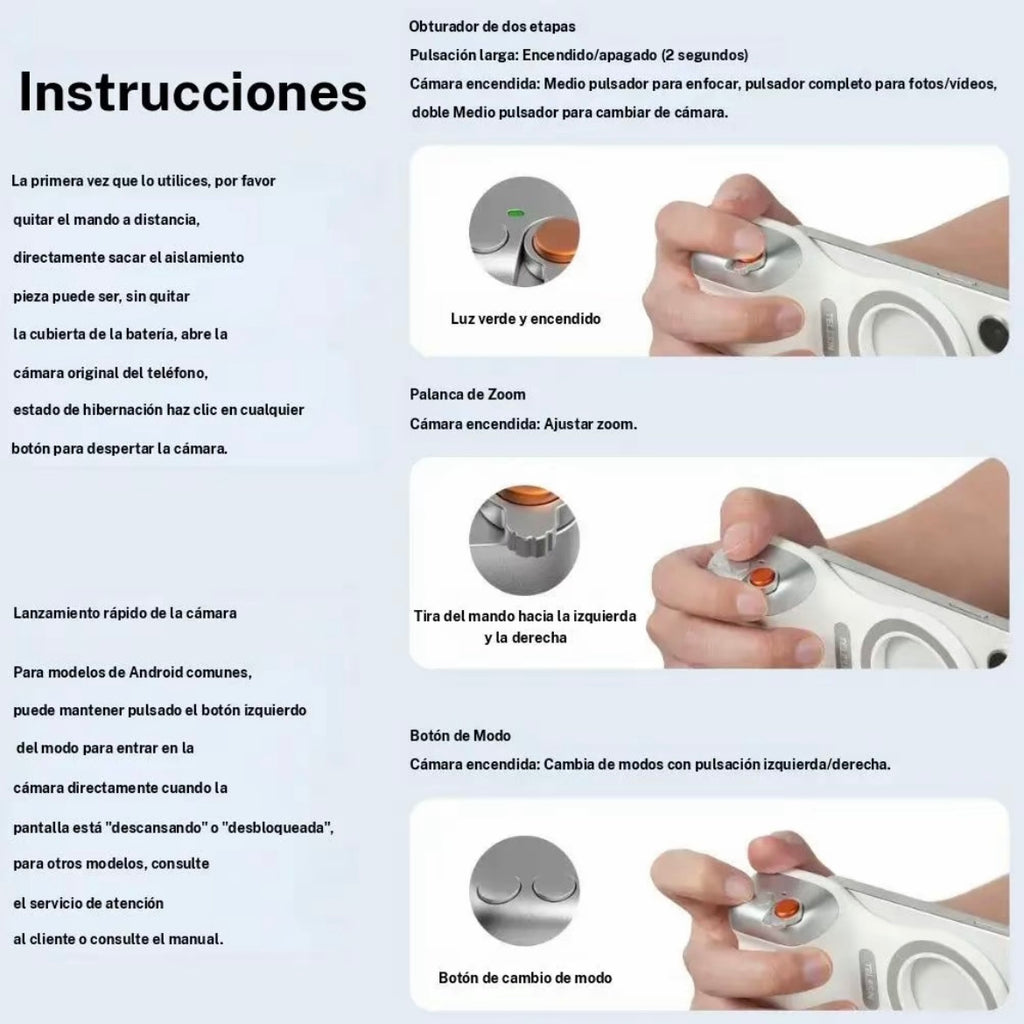 Instrucciones

La primera vez que lo utilices, por favor quitar el mando a distancia, directamente sacar el aislamiento pieza puede ser, sin quitar la cubierta de la batería, abre la cámara original del teléfono, estado de hibernación haz clic en cualquier botón para despertar la cámara.

Lanzamiento rápido de la cámara

Para modelos de Android comunes, puede mantener pulsado el botón izquierdo del modo para entrar en la cámara directamente cuando la pantalla está "descansando" o "desbloqueada", para otros modelos, consulte el servicio de atención al cliente o consulte el manual.

Obturador de dos etapas
Pulsación larga: Encendido/apagado (2 segundos)
Cámara encendida: Medio pulsador para enfocar, pulsador completo para fotos/vídeos, doble Medio pulsador para cambiar de cámara.

Luz verde y encendido

Palanca de Zoom
Cámara encendida: Ajustar zoom.

Tira del mando hacia la izquierda y la derecha

Botón de Modo
Cámara encendida: Cambia de modos con pulsación izquierda/derecha.

Botón de cambio de modo