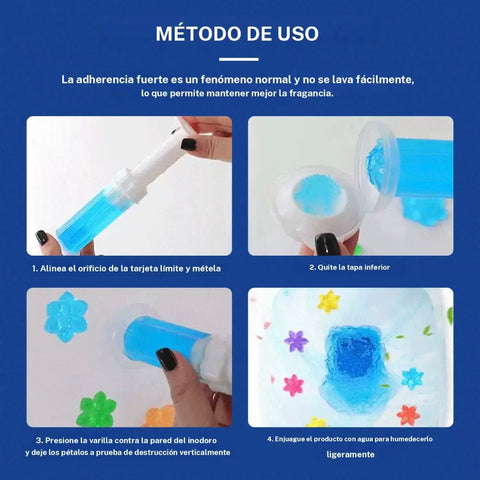 MÉTODO DE USO

La adherencia fuerte es un fenómeno normal y no se lava fácilmente, lo que permite mantener mejor la fragancia.

1. Alinea el orificio de la tarjeta límite y métela

2. Quite la tapa inferior

3. Presione la varilla contra la pared del inodoro y deje los pétalos a prueba de destrucción verticalmente

4. Enjuague el producto con agua para humedecerlo ligeramente